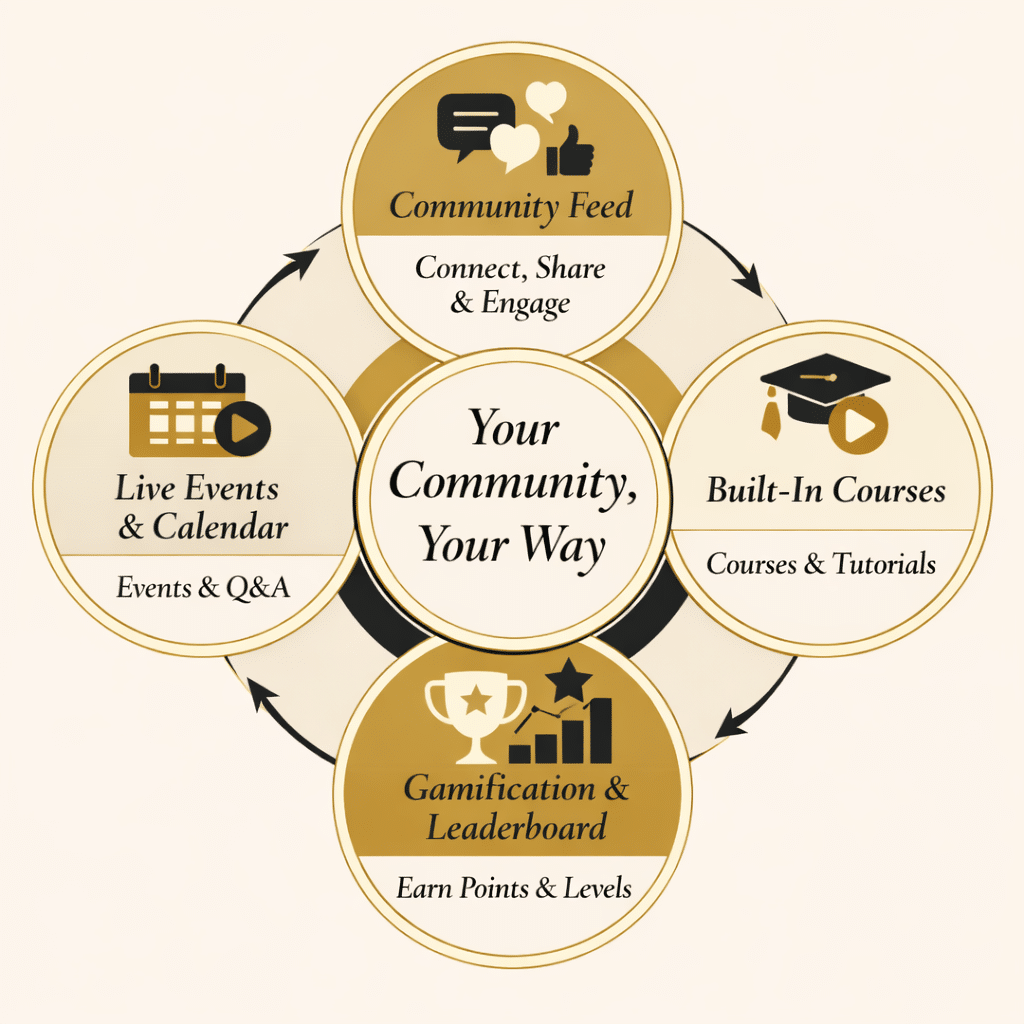 Community Feed

Connect, Share & Engage

Live Events & Calendar

Events & Q&A

Your Community, Your Way

Built-In Courses

Courses & Tutorials

Gamification & Leaderboard

Earn Points & Levels